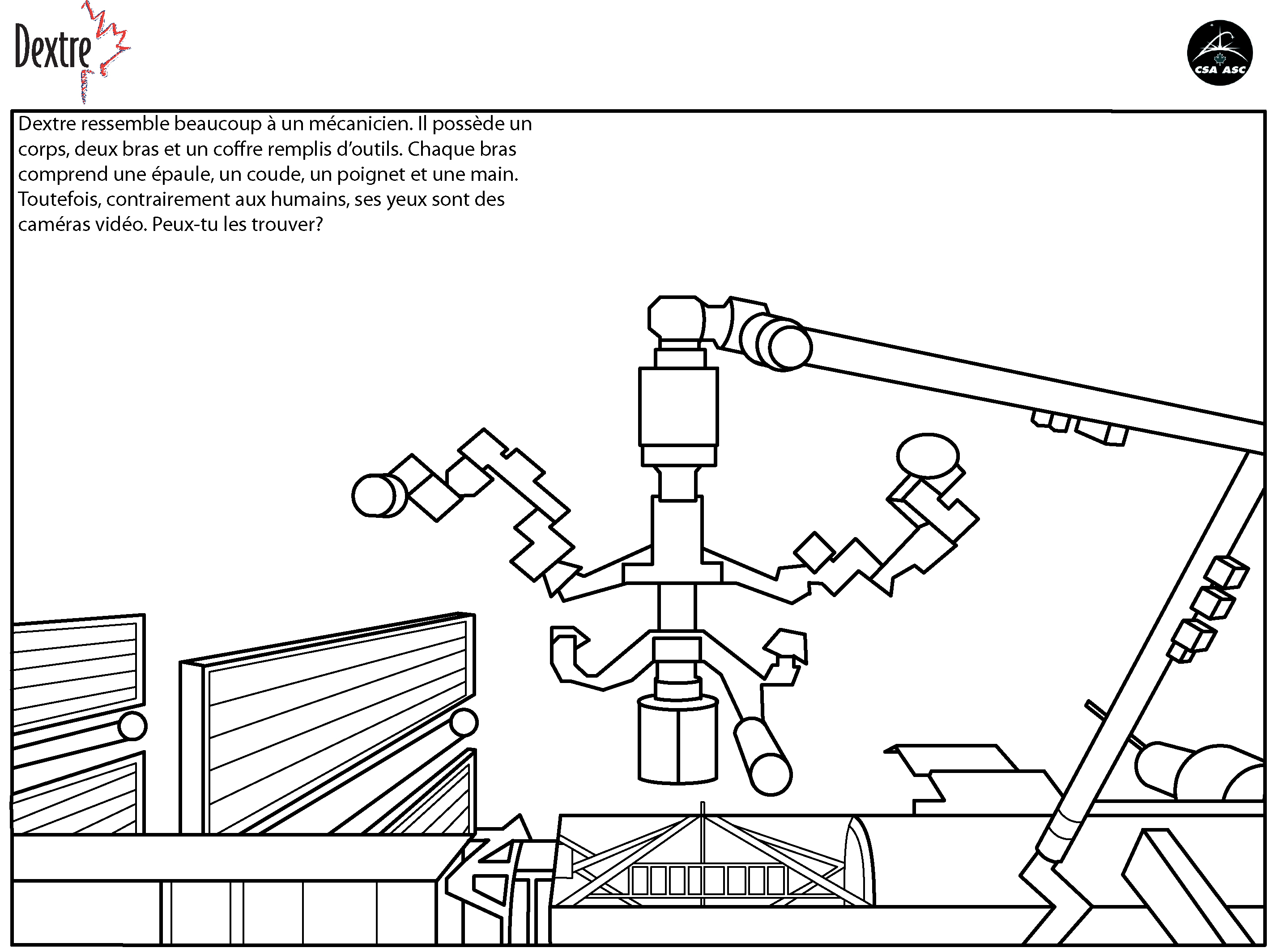 Dextre

CSA ASC

Dextre ressemble beaucoup à un mécanicien. Il possède un corps, deux bras et un coffre remplis d'outils. Chaque bras comprend une épaule, un coude, un poignet et une main. Toutefois, contrairement aux humains, ses yeux sont des caméras vidéo. Peux-tu les trouver?